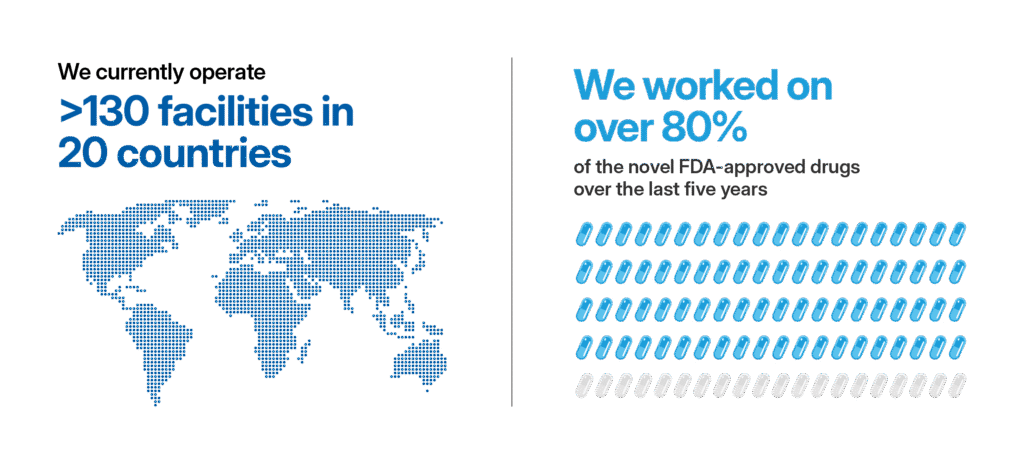 We currently operate
>130 facilities in 20 countries

We worked on over 80%
of the novel FDA-approved drugs over the last five years